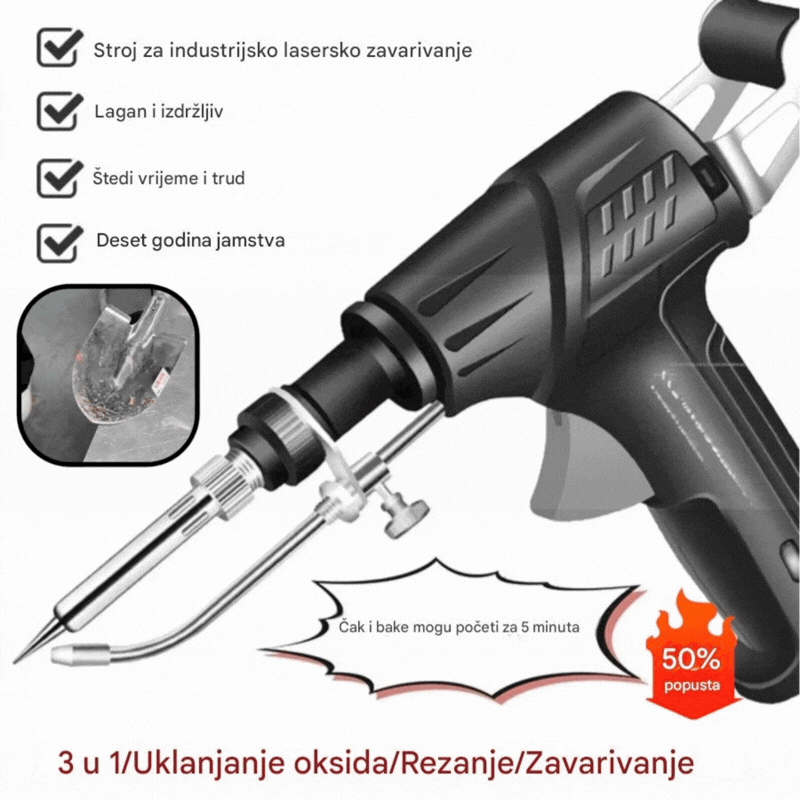 Stroj za industrijsko lasersko zavarivanje

Lagan i izdržljiv

Štedi vrijeme i trud

Deset godina jamstva

Čak i bake mogu početi za 5 minuta

50%
popusta

3 u 1/Uklanjanje oksida/Rezanje/Zavarivanje